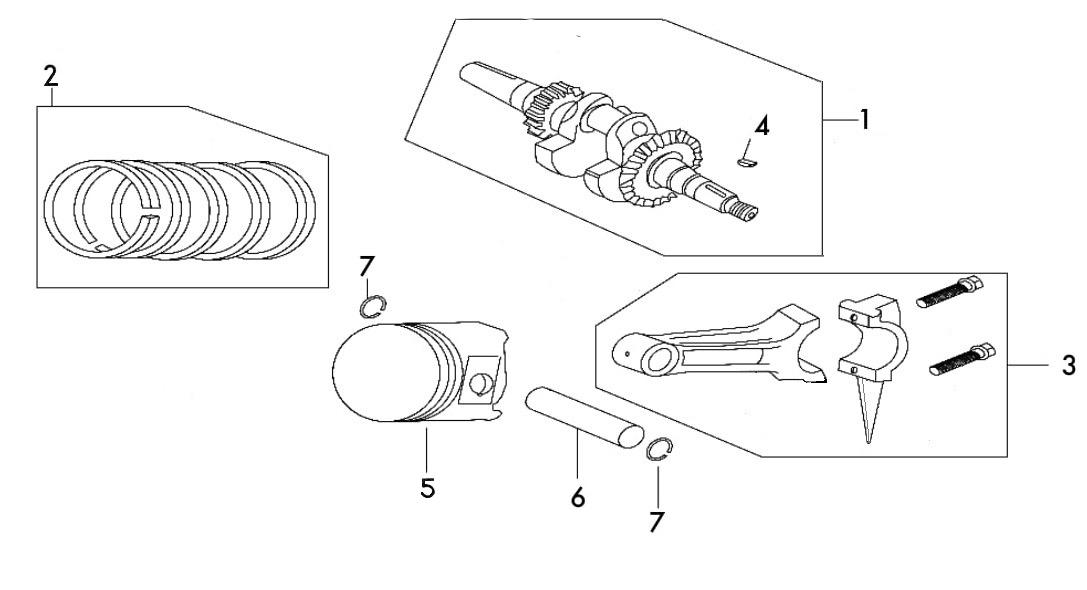 2
1
4
7
3
5
6
7