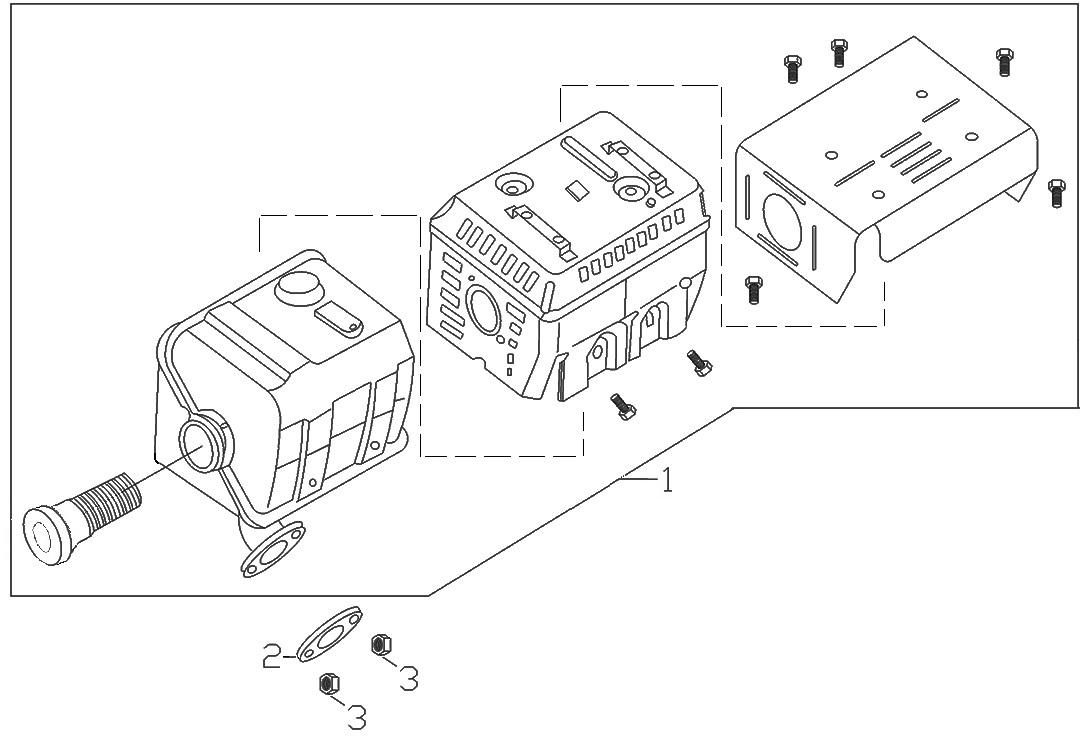 1

2

3

3