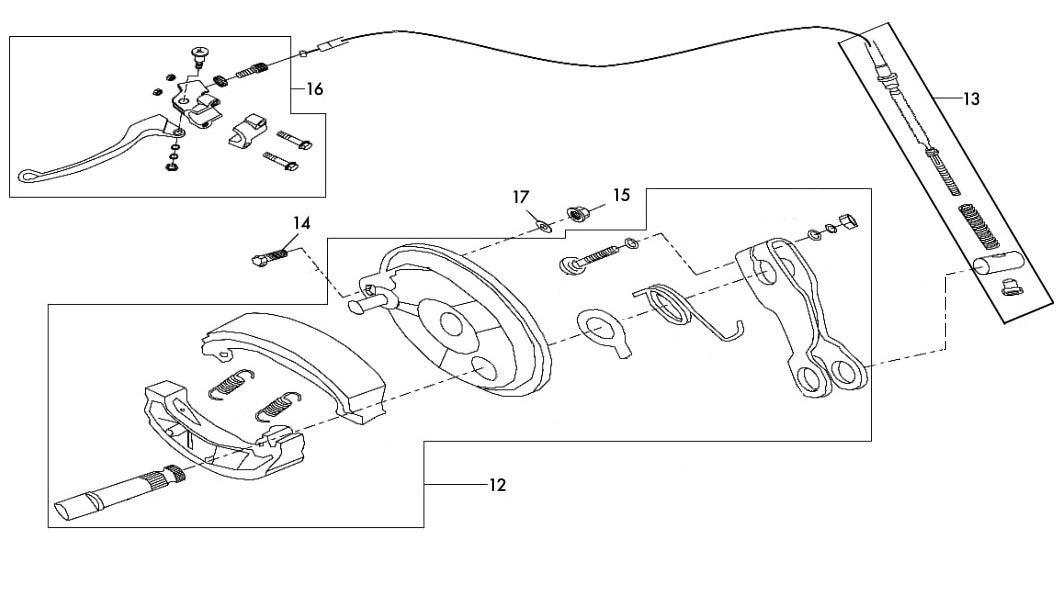 16
13
17
15
14
12